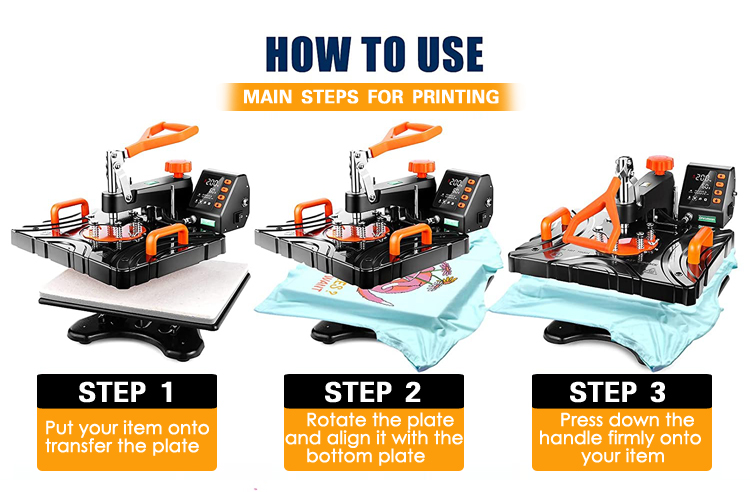 HOW TO USE

MAIN STEPS FOR PRINTING

STEP 1

Put your item onto transfer the plate

STEP 2

Rotate the plate and align it with the bottom plate

STEP 3

Press down the handle firmly onto your item